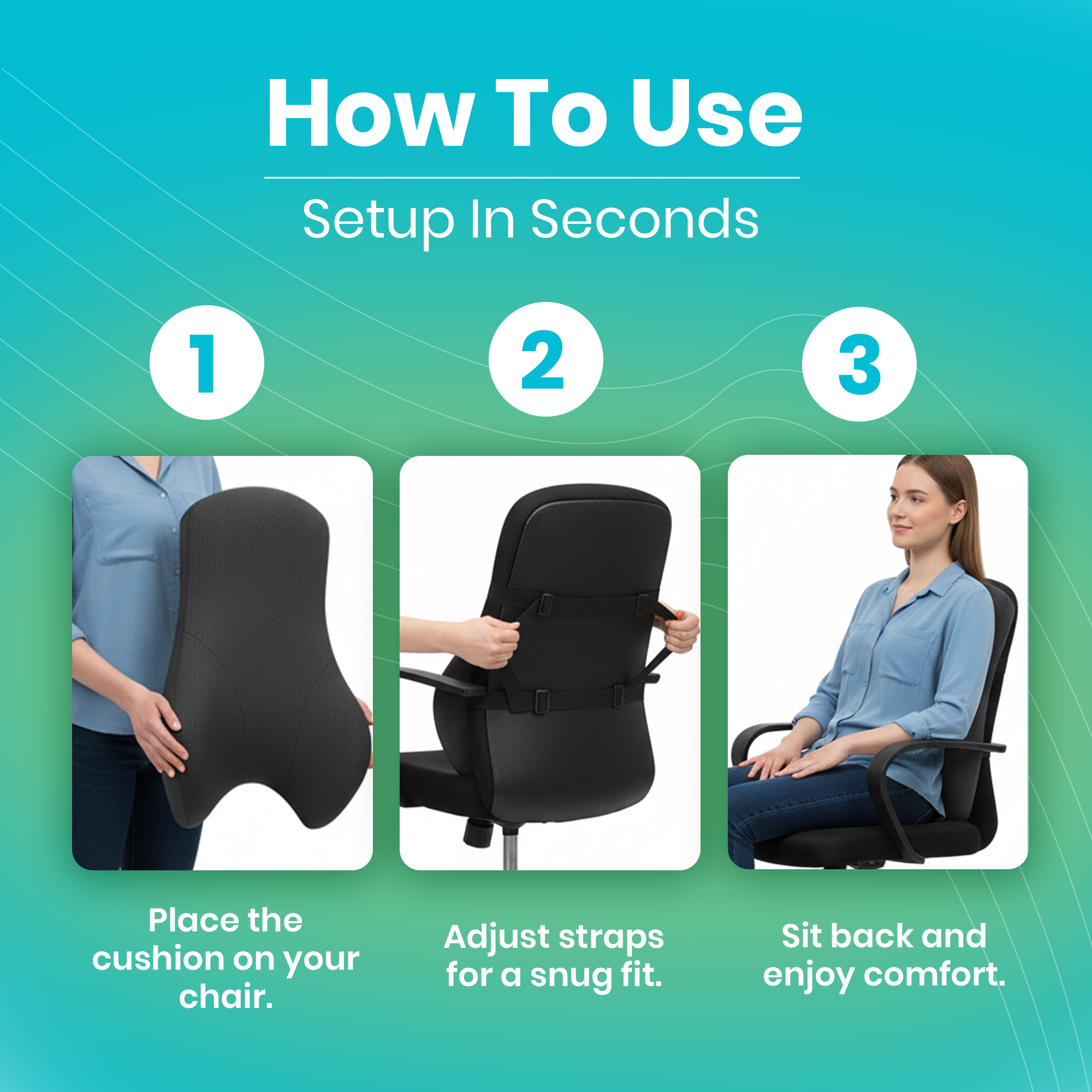 How To Use

Setup In Seconds

1

2

3

Place the cushion on your chair.

Adjust straps for a snug fit.

Sit back and enjoy comfort.